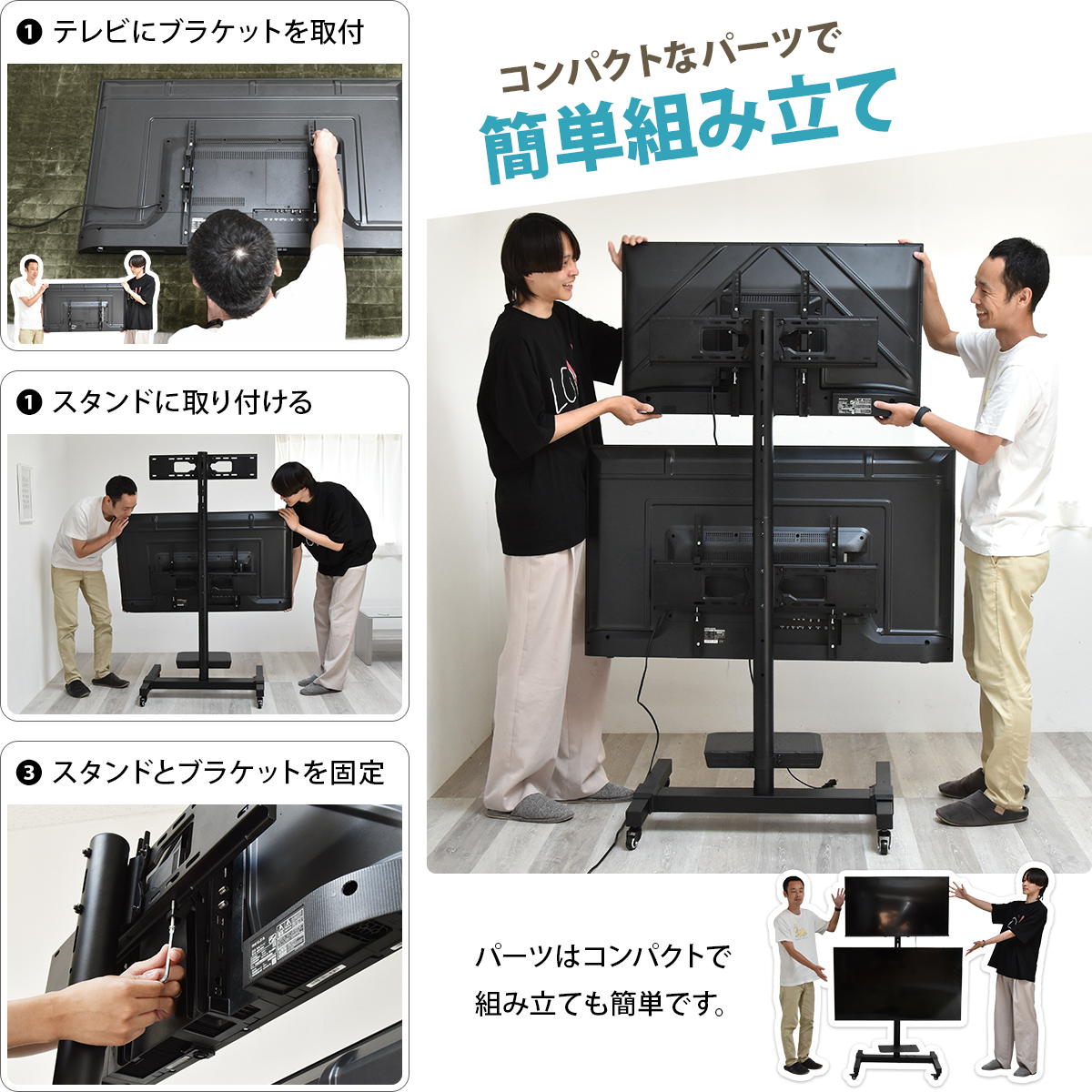 ❶ テレビにブラケットを取付

❶ スタンドに取り付ける

❸ スタンドとブラケットを固定

コンパクトなパーツで

簡単組み立て

パーツはコンパクトで 組み立ても簡単です。