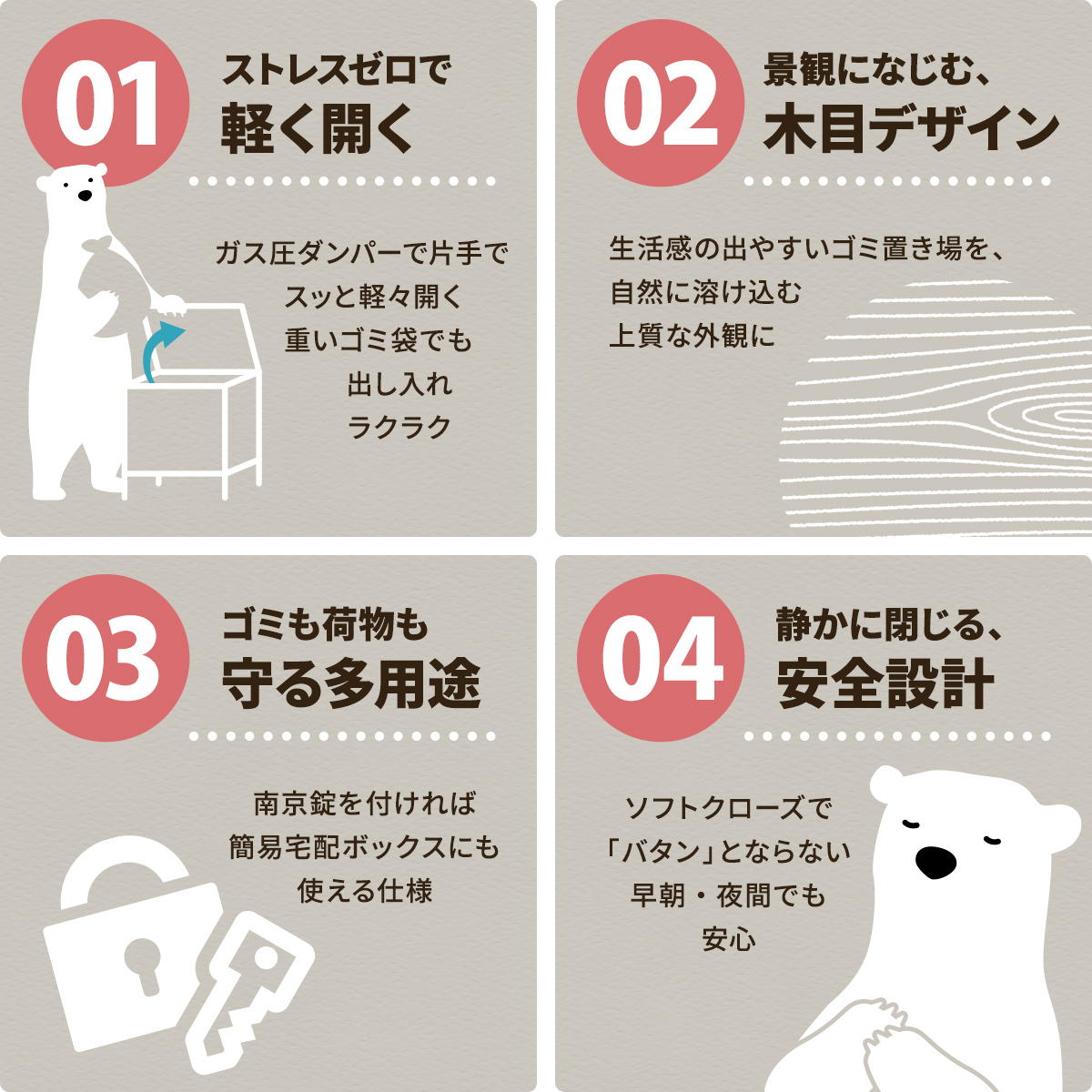 01
ストレスゼロで
軽く開く

ガス圧ダンパーで片手で
スッと軽々開く
重いゴミ袋でも
出し入れ
ラクラク

02
景観になじむ、
木目デザイン

生活感の出やすいゴミ置き場を、
自然に溶け込む
上質な外観に

03
ゴミも荷物も
守る多用途

南京錠を付ければ
簡易宅配ボックスにも
使える仕様

04
静かに閉じる、
安全設計

ソフトクローズで
「バタン」とならない
早朝・夜間でも
安心