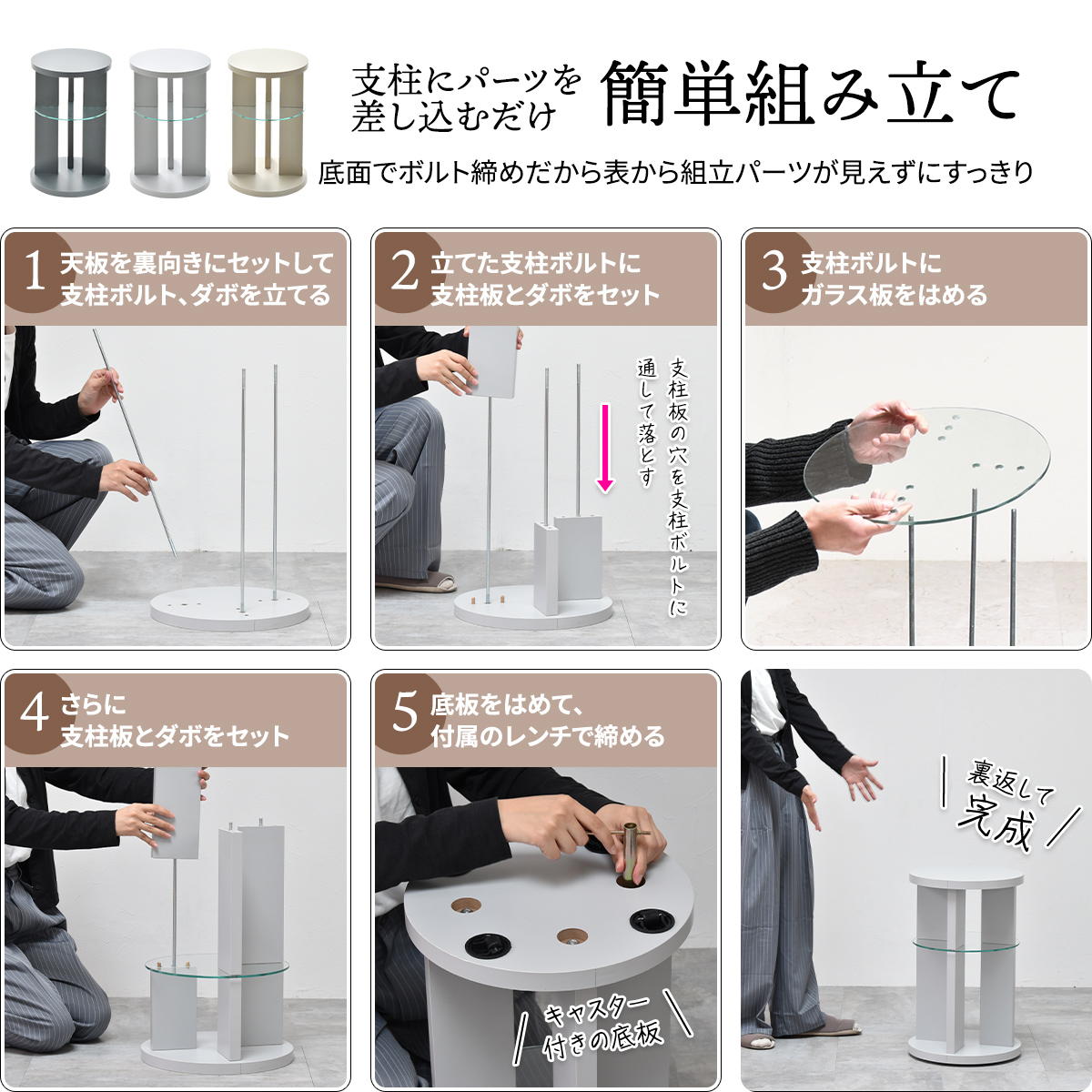 支柱にパーツを差し込むだけ 簡単組み立て

底面でボルト締めだから表から組立パーツが見えずにすっきり

1 天板を裏向きにセットして支柱ボルト、ダボを立てる

2 立てた支柱ボルトに支柱板とダボをセット

支柱板の穴を支柱ボルトに通して落とす

3 支柱ボルトにガラス板をはめる

4 さらに支柱板とダボをセット

5 底板をはめて、付属のレンチで締める

キャスター付きの底板

裏返して完成